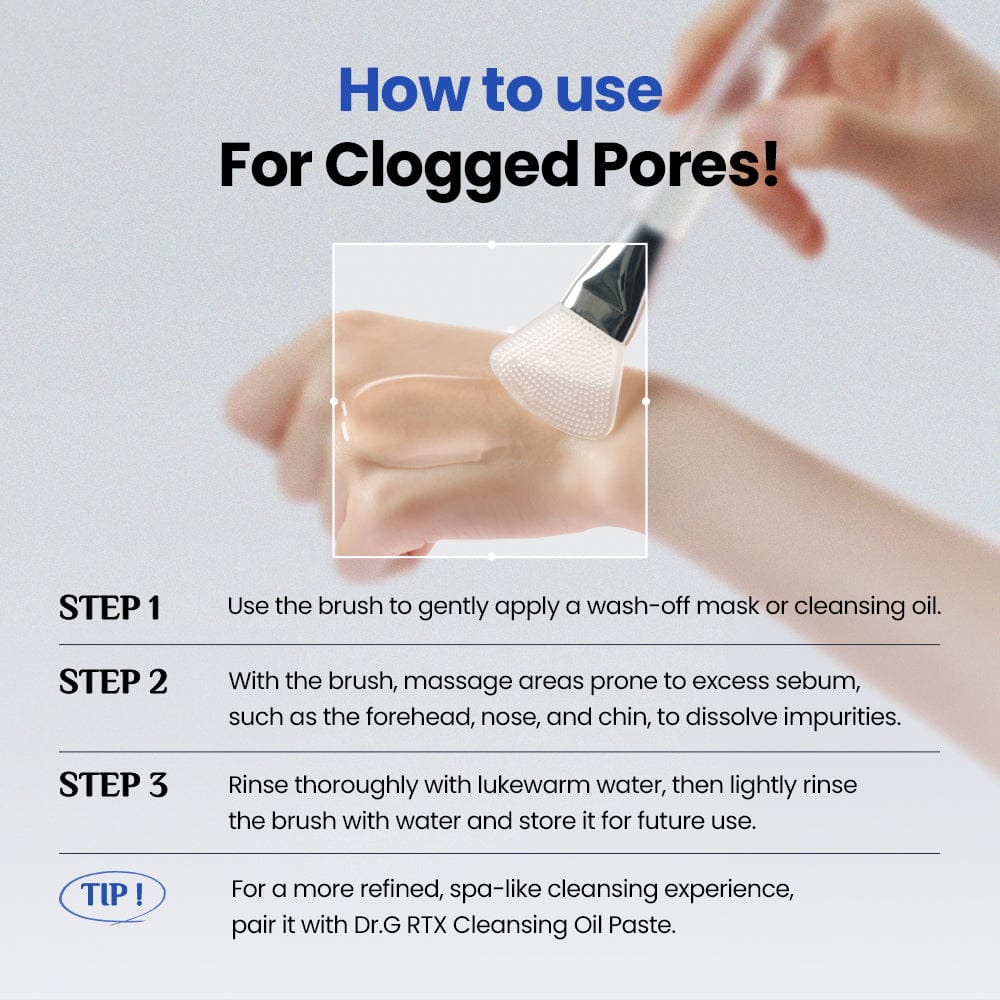 How to use
For Clogged Pores!

STEP 1 Use the brush to gently apply a wash-off mask or cleansing oil.

STEP 2 With the brush, massage areas prone to excess sebum, such as the forehead, nose, and chin, to dissolve impurities.

STEP 3 Rinse thoroughly with lukewarm water, then lightly rinse the brush with water and store it for future use.

TIP ! For a more refined, spa-like cleansing experience, pair it with Dr.G RTX Cleansing Oil Paste.